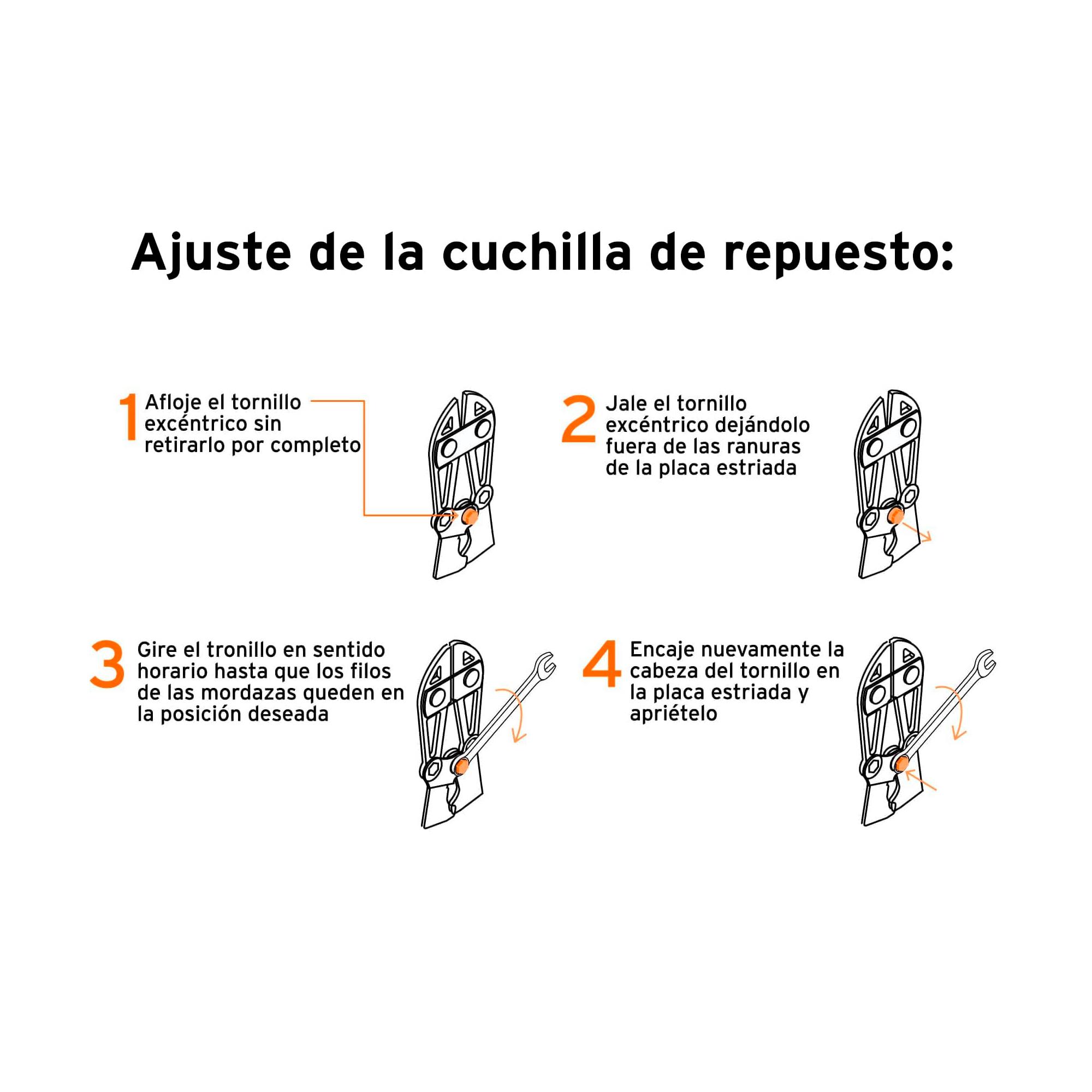 Ajuste de la cuchilla de repuesto:

1 Afloje el tornillo excéntrico sin retirarlo por completo

2 Jale el tornillo excéntrico dejándolo fuera de las ranuras de la placa estriada

3 Gire el tronillo en sentido horario hasta que los filos de las mordazas queden en la posición deseada

4 Encaje nuevamente la cabeza del tornillo en la placa estriada y apriételo